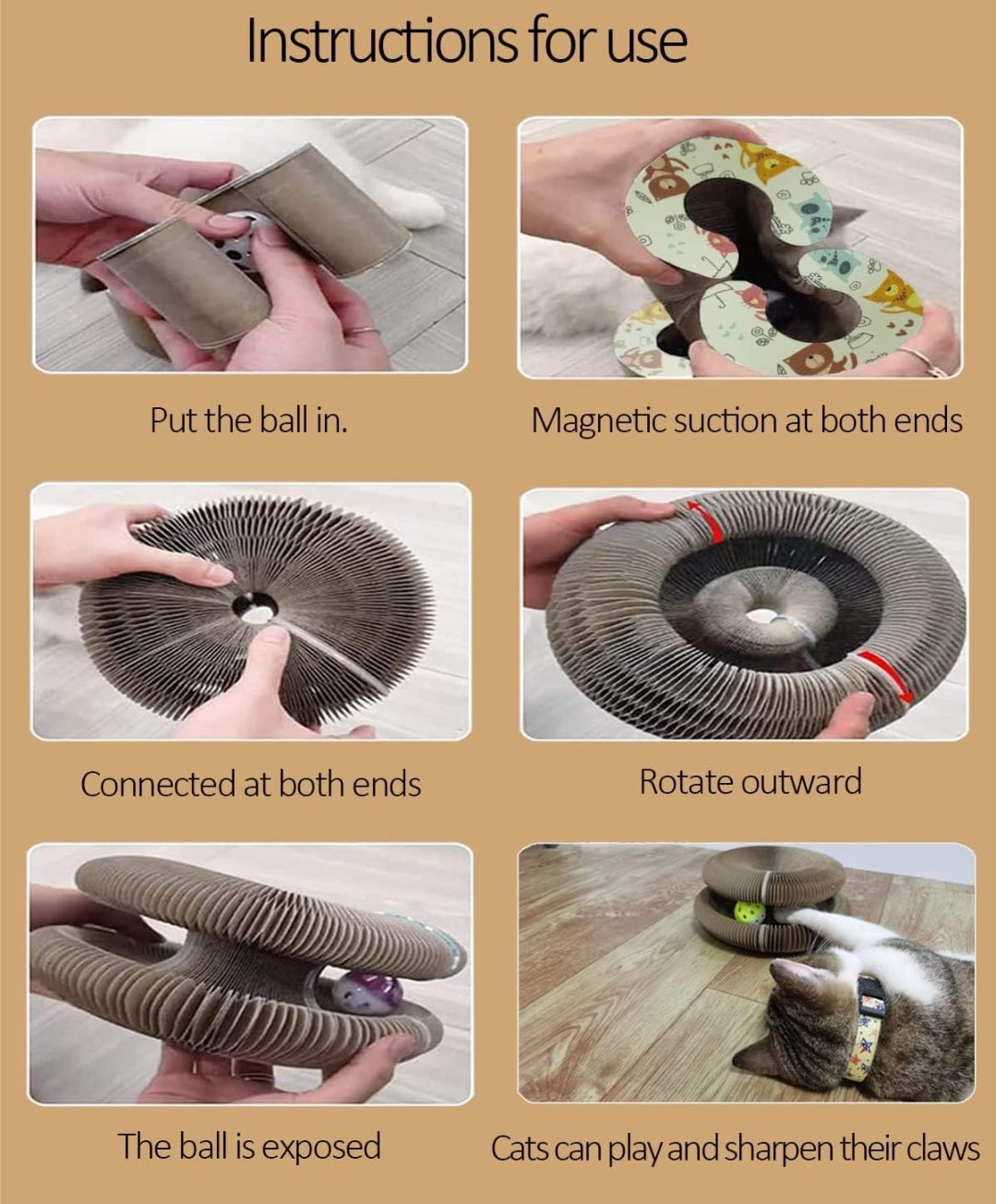 Instructions for use

Put the ball in.

Magnetic suction at both ends

Connected at both ends

Rotate outward

The ball is exposed

Cats can play and sharpen their claws